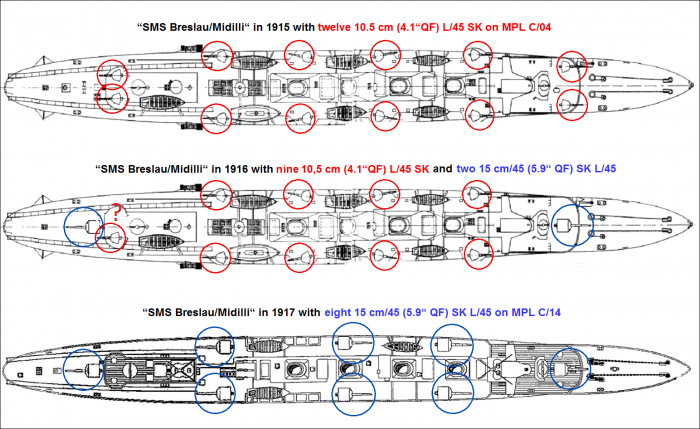 “SMS Breslau/Midilli“ in 1915 with twelve 10.5 cm (4.1“QF) L/45 SK on MPL C/04

“SMS Breslau/Midilli“ in 1916 with nine 10,5 cm (4.1“QF) L/45 SK and two 15 cm/45 (5.9“ QF) SK L/45

?

“SMS Breslau/Midilli“ in 1917 with eight 15 cm/45 (5.9“ QF) SK L/45 on MPL C/14